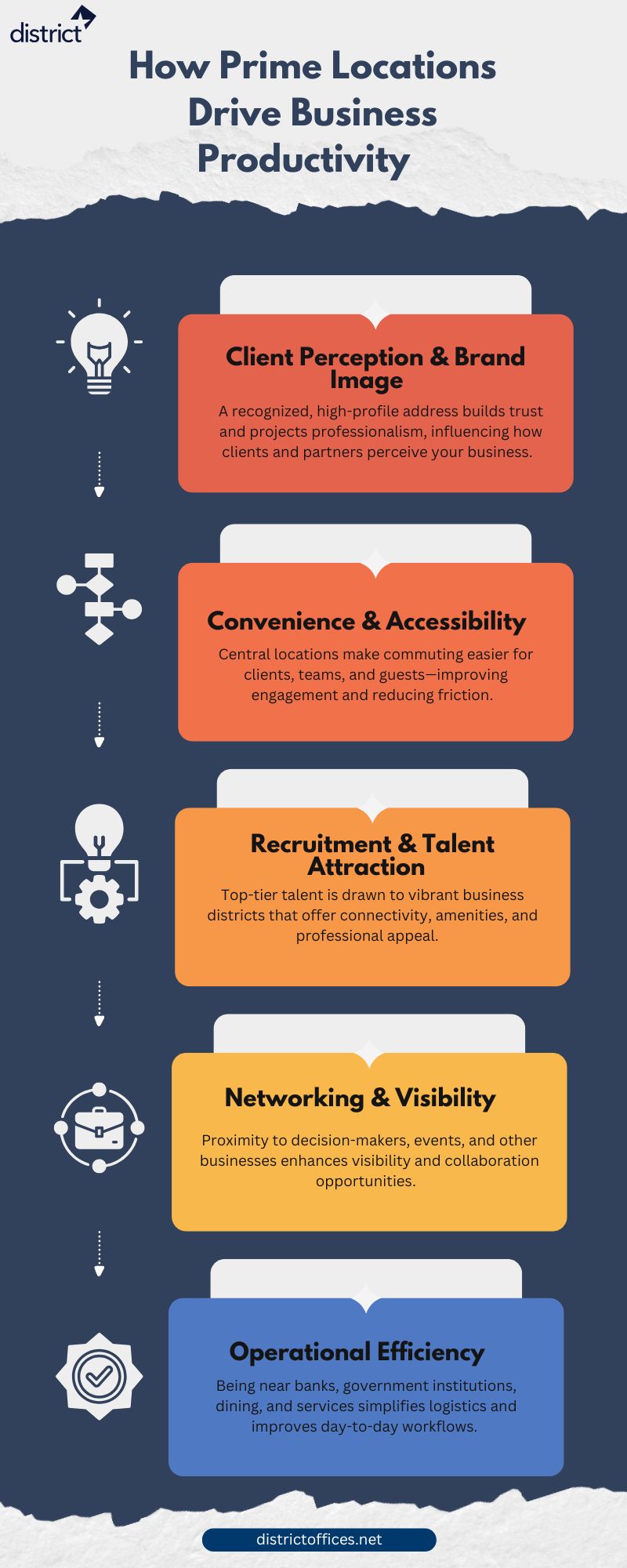 district

How Prime Locations Drive Business Productivity

Client Perception & Brand Image

A recognized, high-profile address builds trust and projects professionalism, influencing how clients and partners perceive your business.

Convenience & Accessibility

Central locations make commuting easier for clients, teams, and guests—improving engagement and reducing friction.

Recruitment & Talent Attraction

Top-tier talent is drawn to vibrant business districts that offer connectivity, amenities, and professional appeal.

Networking & Visibility

Proximity to decision-makers, events, and other businesses enhances visibility and collaboration opportunities.

Operational Efficiency

Being near banks, government institutions, dining, and services simplifies logistics and improves day-to-day workflows.

districtoffices.net